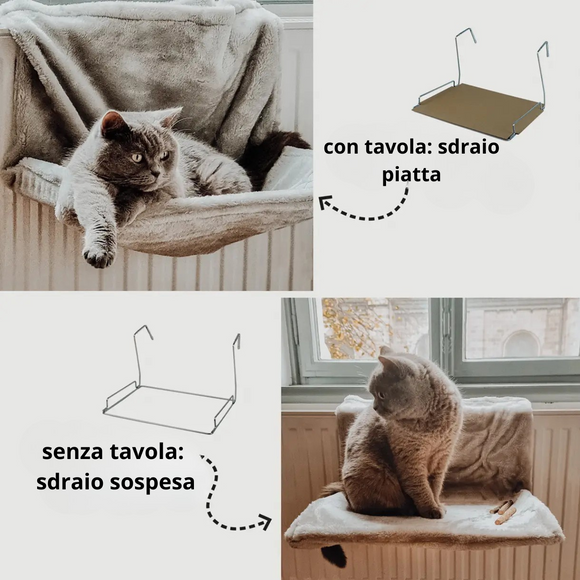 con tavola: sdraio piatta

senza tavola: sdraio sospesa