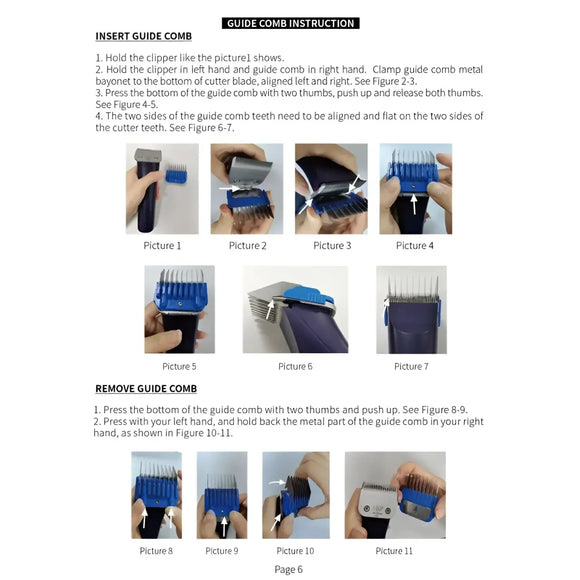 GUIDE COMB INSTRUCTION

INSERT GUIDE COMB

1. Hold the clipper like the picture1 shows.
2. Hold the clipper in left hand and guide comb in right hand. Clamp guide comb metal bayonet to the bottom of cutter blade, aligned left and right. See Figure 2-3.
3. Press the bottom of the guide comb with two thumbs, push up and release both thumbs. See Figure 4-5.
4. The two sides of the guide comb teeth need to be aligned and flat on the two sides of the cutter teeth. See Figure 6-7.

Picture 1 Picture 2 Picture 3 Picture 4

Picture 5 Picture 6 Picture 7

REMOVE GUIDE COMB

1. Press the bottom of the guide comb with two thumbs and push up. See Figure 8-9.
2. Press with your left hand, and hold back the metal part of the guide comb in your right hand, as shown in Figure 10-11.

Picture 8 Picture 9 Picture 10 Picture 11

Page 6