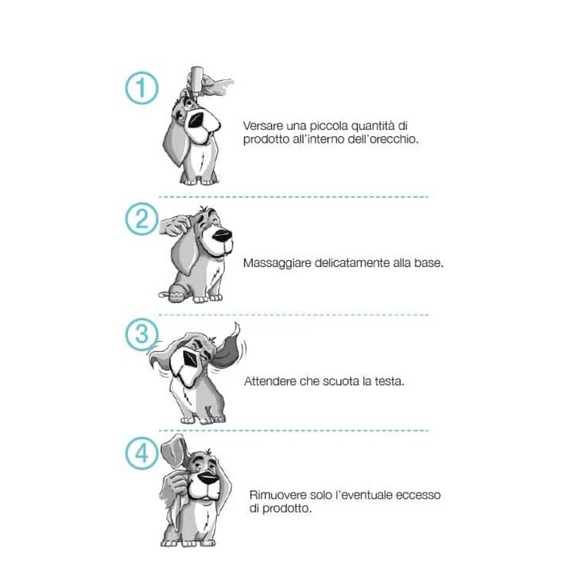 1

Versare una piccola quantità di prodotto all'interno dell'orecchio.

2

Massaggiare delicatamente alla base.

3

Attendere che scuota la testa.

4

Rimuovere solo l'eventuale eccesso di prodotto.